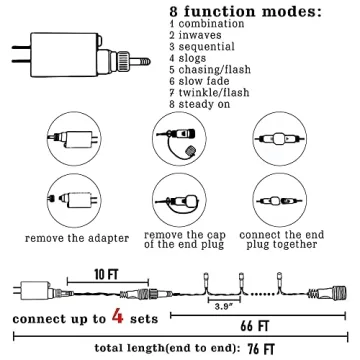 8 function modes:
1 combination
2 inwaves
3 sequential
4 slogs
5 chasing/flash
6 slow fade
7 twinkle/flash
8 steady on

remove the adapter

remove the cap of the end plug

connect the end plug together

10 FT

3.9"

connect up to 4 sets

66 FT

total length(end to end): 76 FT