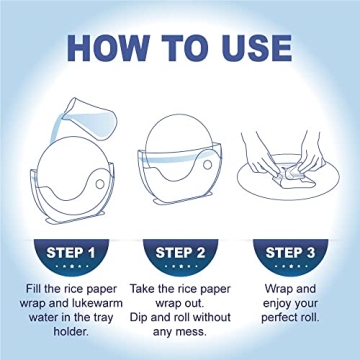 HOW TO USE

STEP 1

Fill the rice paper wrap and lukewarm water in the tray holder.

STEP 2

Take the rice paper wrap out.
Dip and roll without any mess.

STEP 3

Wrap and enjoy your perfect roll.