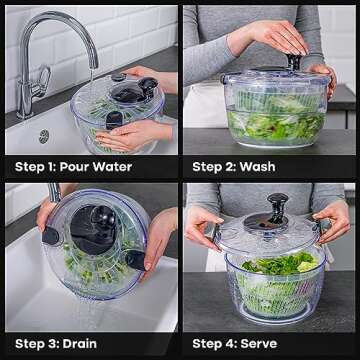 Step 1: Pour Water

Step 2: Wash

Step 3: Drain

Step 4: Serve