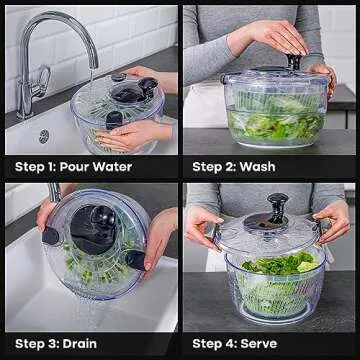 Step 1: Pour Water

Step 2: Wash

Step 3: Drain

Step 4: Serve