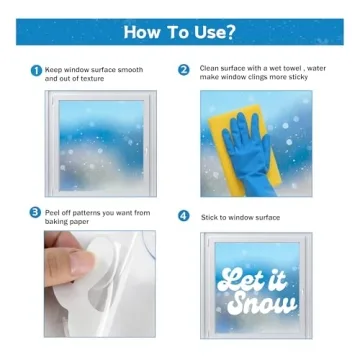 How To Use?

1 Keep window surface smooth and out of texture

2 Clean surface with a wet towel , water make window clings more sticky

3 Peel off patterns you want from baking paper

4 Stick to window surface

Let it Snow