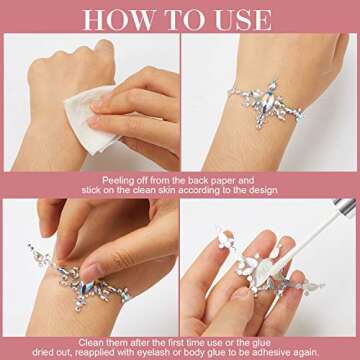 HOW TO USE

Peeling off from the back paper and stick on the clean skin according to the design

Clean them after the first time use or the glue dried out, reapplied with eyelash or body glue to be adhesive again.