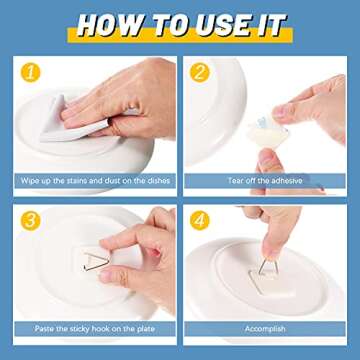 HOW TO USE IT

1
Wipe up the stains and dust on the dishes

2
Tear off the adhesive

3
Paste the sticky hook on the plate

4
Accomplish