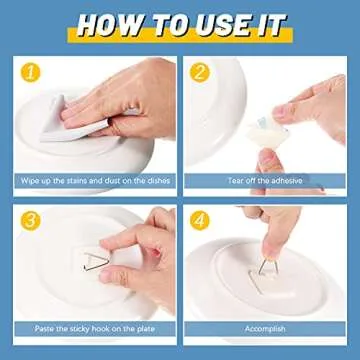 HOW TO USE IT

1

Wipe up the stains and dust on the dishes

2

Tear off the adhesive

3

Paste the sticky hook on the plate

4

Accomplish