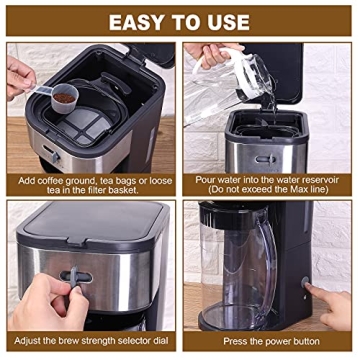 EASY TO USE

Add coffee ground, tea bags or loose tea in the filter basket.

Pour water into the water reservoir (Do not exceed the Max line)

Adjust the brew strength selector dial

Press the power button