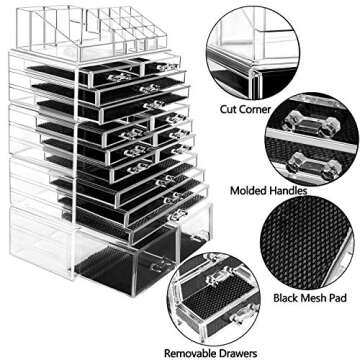 Cut Corner

Molded Handles

Black Mesh Pad

Removable Drawers