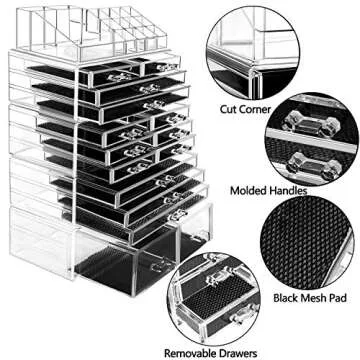 Cut Corner

Molded Handles

Black Mesh Pad

Removable Drawers