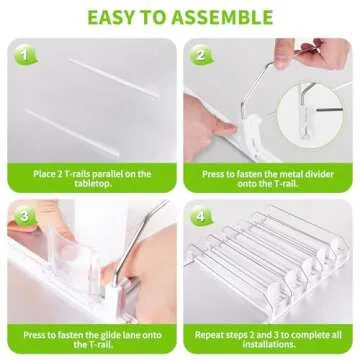 EASY TO ASSEMBLE

1

Place 2 T-rails parallel on the tabletop.

2

Press to fasten the metal divider onto the T-rail.

3

Press to fasten the glide lane onto the T-rail.

4

Repeat steps 2 and 3 to complete all installations.