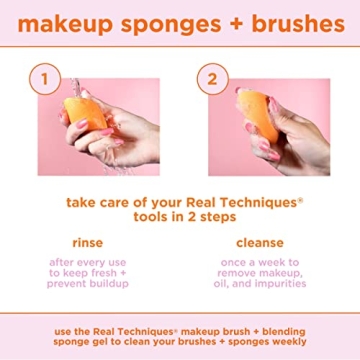 makeup sponges + brushes

1

2

take care of your Real Techniques® tools in 2 steps

rinse

after every use to keep fresh + prevent buildup

cleanse

once a week to remove makeup, oil, and impurities

use the Real Techniques® makeup brush + blending sponge gel to clean your brushes + sponges weekly