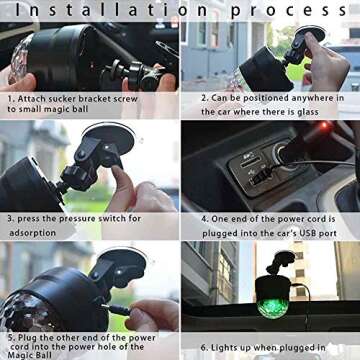 Installation process

1. Attach sucker bracket screw to small magic ball

2. Can be positioned anywhere in the car where there is glass

3. press the pressure switch for adsorption

4. One end of the power cord is plugged into the car's USB port

5. Plug the other end of the power cord into the power hole of the Magic Ball

6. Lights up when plugged in