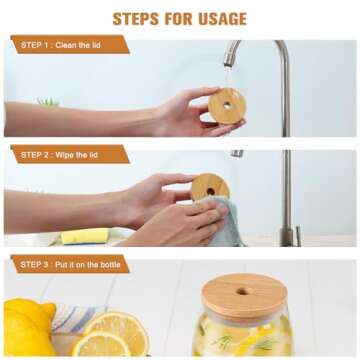 STEPS FOR USAGE

STEP 1 : Clean the lid

STEP 2 : Wipe the lid

STEP 3 : Put it on the bottle