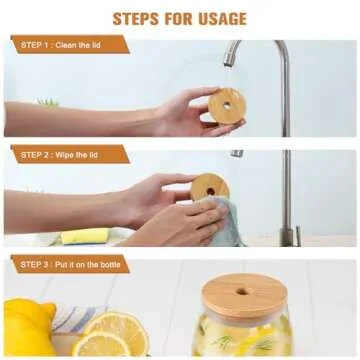 STEPS FOR USAGE

STEP 1 : Clean the lid

STEP 2 : Wipe the lid

STEP 3 : Put it on the bottle