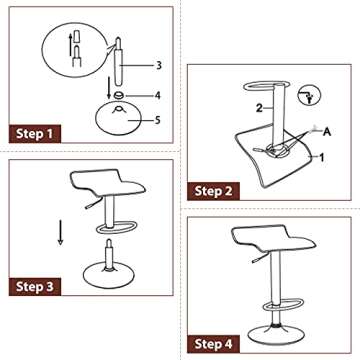 3
4
5
Step 1

2
A
1
Step 2

Step 3

Step 4