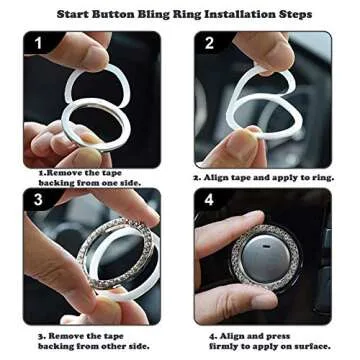 Start Button Bling Ring Installation Steps

1

1.Remove the tape backing from one side.

2

2. Align tape and apply to ring.

3

3. Remove the tape backing from other side.

4

4. Align and press firmly to apply on surface.