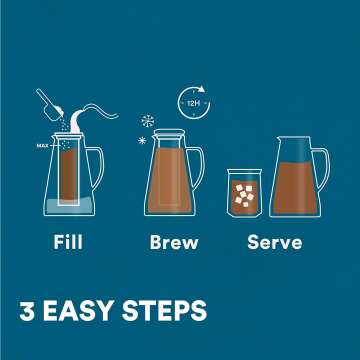 MAX

12H

Fill

Brew

Serve

3 EASY STEPS