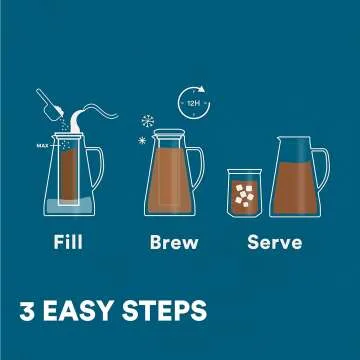 MAX

12H

Fill

Brew

Serve

3 EASY STEPS