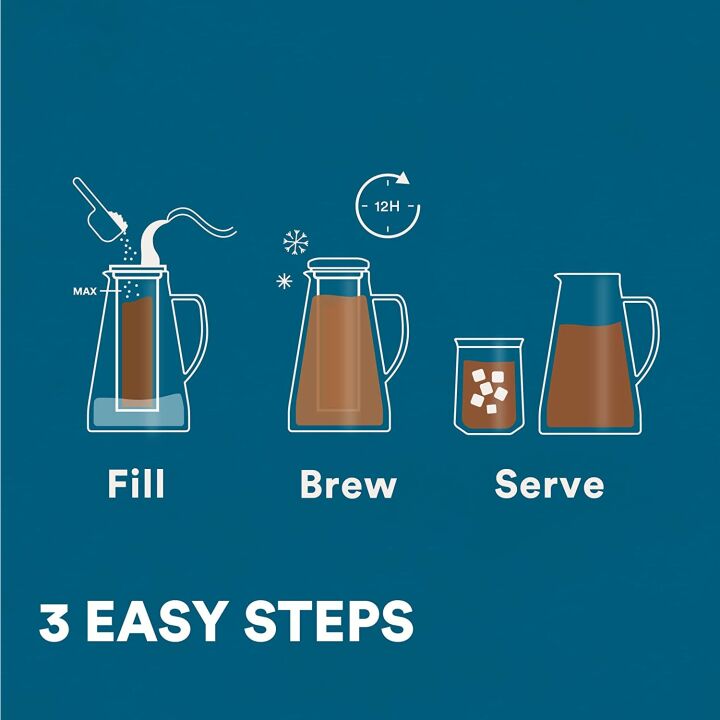 MAX

12H

Fill

Brew

Serve

3 EASY STEPS