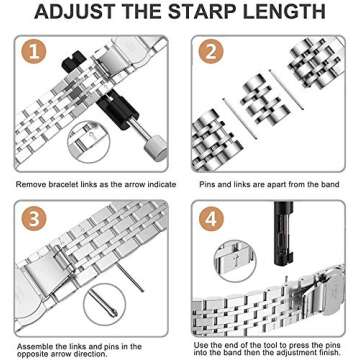 ADJUST THE STARP LENGTH

1

Remove bracelet links as the arrow indicate

2

Pins and links are apart from the band

3

Assemble the links and pins in the opposite arrow direction.

4

Use the end of the tool to press the pins into the band then the adjustment finish.