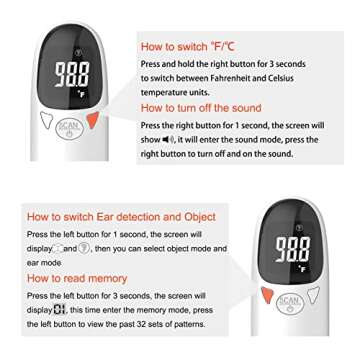 98.8
°F
SCAN

How to switch °F/°C

Press and hold the right button for 3 seconds to switch between Fahrenheit and Celsius temperature units.

How to turn off the sound

Press the right button for 1 second, the screen will show , it will enter the sound mode, press the right button to turn off and on the sound.

How to switch Ear detection and Object

Press the left button for 1 second, the screen will display and , then you can select object mode and ear mode

How to read memory

Press the left button for 3 seconds, the screen will display 01, this time enter the memory mode, press the left button to view the past 32 sets of patterns.

98.8
°F
SCAN