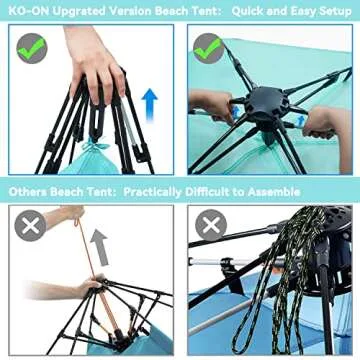 KO-ON Upgrated Version Beach Tent: Quick and Easy Setup

Others Beach Tent: Practically Difficult to Assemble