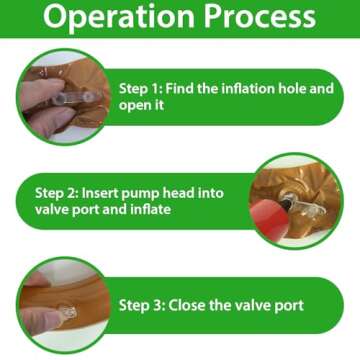 Operation Process

Step 1: Find the inflation hole and open it

Step 2: Insert pump head into valve port and inflate

Step 3: Close the valve port