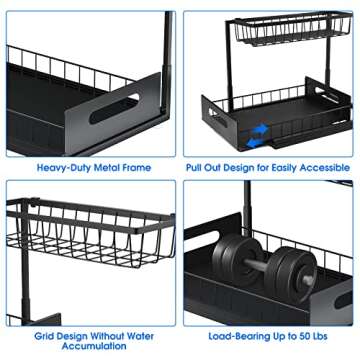 Heavy-Duty Metal Frame

Pull Out Design for Easily Accessible

Grid Design Without Water Accumulation

Load-Bearing Up to 50 Lbs