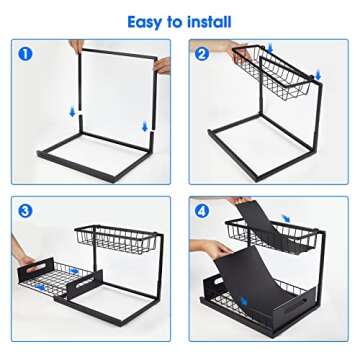 Easy to install

1

2

3

4