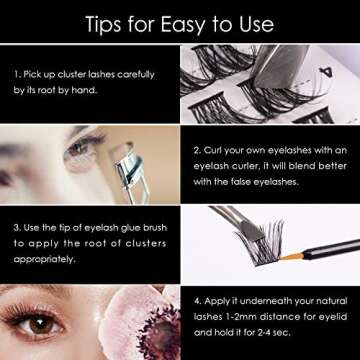 Tips for Easy to Use

1. Pick up cluster lashes carefully by its root by hand.

2. Curl your own eyelashes with an eyelash curler, it will blend better with the false eyelashes.

3. Use the tip of eyelash glue brush to apply the root of clusters appropriately.

4. Apply it underneath your natural lashes 1-2mm distance for eyelid and hold it for 2-4 sec.