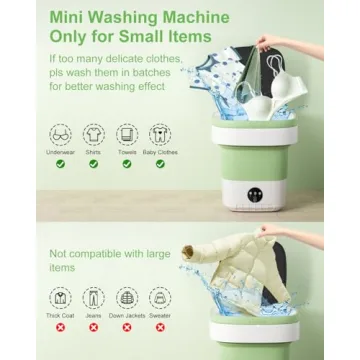 Mini Washing Machine
Only for Small Items

If too many delicate clothes, pls wash them in batches for better washing effect

Underwear
Shirts
Towels
Baby Clothes

Not compatible with large items

Thick Coat
Jeans
Down Jackets
Sweater