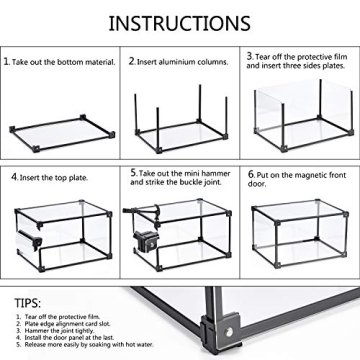 INSTRUCTIONS

1. Take out the bottom material.

2. Insert aluminium columns.

3. Tear off the protective film and insert three sides plates.

4. Insert the top plate.

5. Take out the mini hammer and strike the buckle joint.

6. Put on the magnetic front door.

TIPS:

1. Tear off the protective film.
2. Plate edge alignment card slot.
3. Hammer the joint tightly.
4. Install the door panel at the last.
5. Release more easily by soaking with hot water.