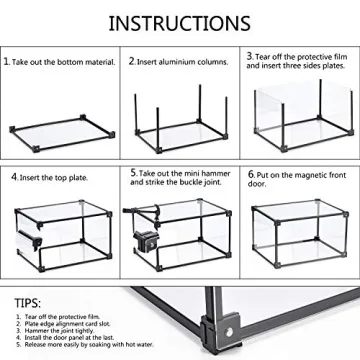 INSTRUCTIONS

1. Take out the bottom material.

2. Insert aluminium columns.

3. Tear off the protective film and insert three sides plates.

4. Insert the top plate.

5. Take out the mini hammer and strike the buckle joint.

6. Put on the magnetic front door.

TIPS:

1. Tear off the protective film.
2. Plate edge alignment card slot.
3. Hammer the joint tightly.
4. Install the door panel at the last.
5. Release more easily by soaking with hot water.