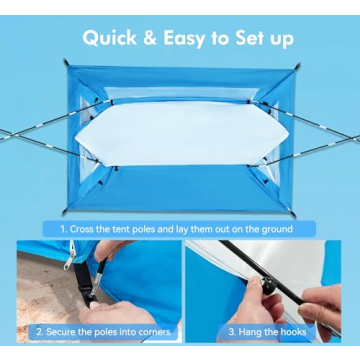 Quick & Easy to Set up

1. Cross the tent poles and lay them out on the ground

2. Secure the poles into corners

3. Hang the hooks