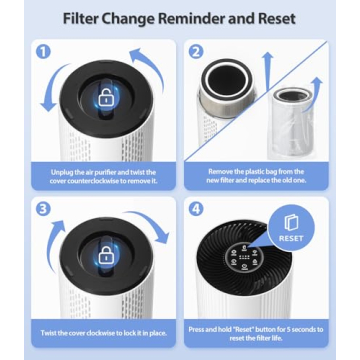 Filter Change Reminder and Reset

1

Unplug the air purifier and twist the cover counterclockwise to remove it.

2

Remove the plastic bag from the new filter and replace the old one.

3

Twist the cover clockwise to lock it in place.

4

RESET

Press and hold "Reset" button for 5 seconds to reset the filter life.