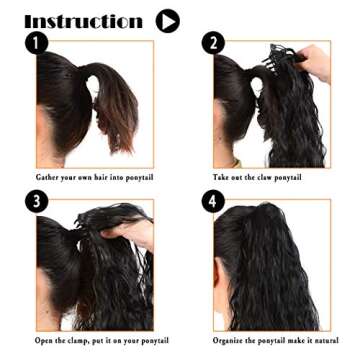 Instruction

1

Gather your own hair into ponytail

2

Take out the claw ponytail

3

Open the clamp, put it on your ponytail

4

Organize the ponytail make it natural