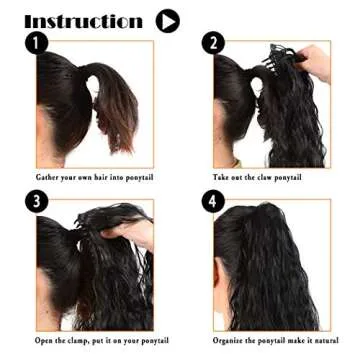 Instruction

1

Gather your own hair into ponytail

2

Take out the claw ponytail

3

Open the clamp, put it on your ponytail

4

Organize the ponytail make it natural