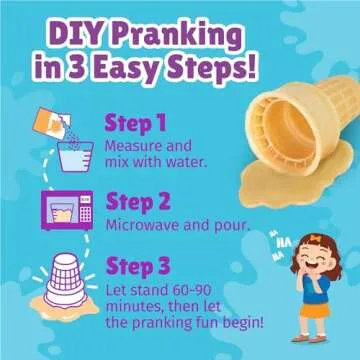 DIY Pranking in 3 Easy Steps!

Step 1
Measure and mix with water.

Step 2
Microwave and pour.

Step 3
Let stand 60-90 minutes, then let the pranking fun begin!

HA
HA
HA