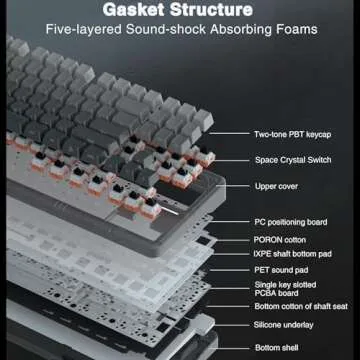 Gasket Structure
Five-layered Sound-shock Absorbing Foams

Two-tone PBT keycap
Space Crystal Switch
Upper cover
PC positioning board
PORON cotton
IXPE shaft bottom pad
PET sound pad
Single key slotted PCBA board
Bottom cotton of shaft seat
Silicone underlay
Bottom shell