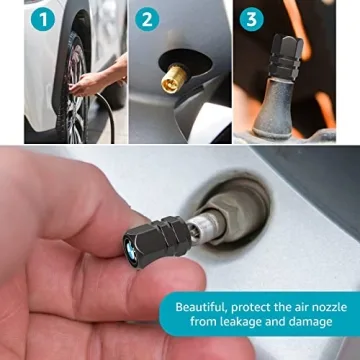 1

2

3

Beautiful, protect the air nozzle from leakage and damage