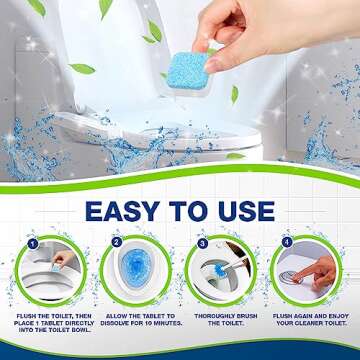 EASY TO USE

1
FLUSH THE TOILET, THEN PLACE 1 TABLET DIRECTLY INTO THE TOILET BOWL.

2
ALLOW THE TABLET TO DISSOLVE FOR 10 MINUTES.

3
THOROUGHLY BRUSH THE TOILET.

4
FLUSH AGAIN AND ENJOY YOUR CLEANER TOILET.