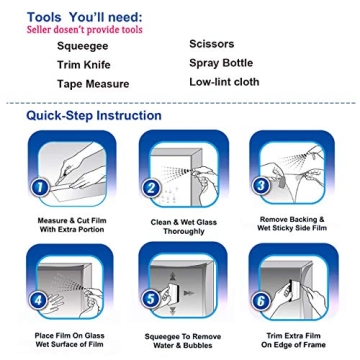 Tools You'll need:
Seller dosen't provide tools

Squeegee
Trim Knife
Tape Measure

Scissors
Spray Bottle
Low-lint cloth

Quick-Step Instruction

1
Measure & Cut Film With Extra Portion

2
Clean & Wet Glass Thoroughly

3
Remove Backing & Wet Sticky Side Film

4
Place Film On Glass Wet Surface of Film

5
Squeegee To Remove Water & Bubbles

6
Trim Extra Film On Edge of Frame