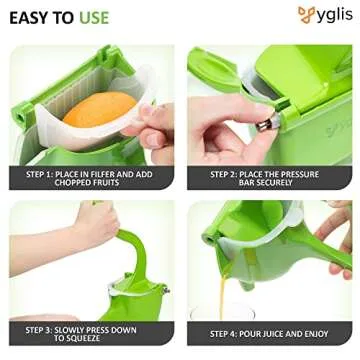 EASY TO USE

yglis

STEP 1: PLACE IN FILFER AND ADD CHOPPED FRUITS

STEP 2: PLACE THE PRESSURE BAR SECURELY

STEP 3: SLOWLY PRESS DOWN TO SQUEEZE

STEP 4: POUR JUICE AND ENJOY