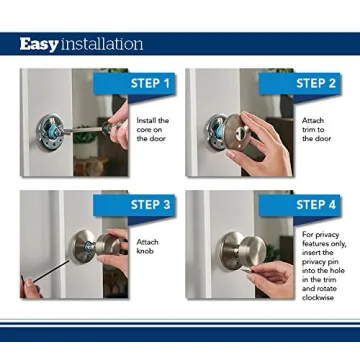 Easy installation

STEP 1

Install the core on the door

STEP 2

Attach trim to the door

STEP 3

Attach knob

STEP 4

For privacy features only, insert the privacy pin into the hole in the trim and rotate clockwise