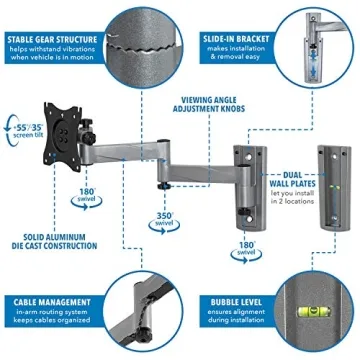 STABLE GEAR STRUCTURE
helps withstand vibrations when vehicle is in motion

SLIDE-IN BRACKET
makes installation & removal easy

VIEWING ANGLE ADJUSTMENT KNOBS

+55°/-35° screen tilt

180° swivel

350° swivel

DUAL WALL PLATES
let you install in 2 locations

180° swivel

SOLID ALUMINUM DIE CAST CONSTRUCTION

CABLE MANAGEMENT
in-arm routing system keeps cables organized

BUBBLE LEVEL
ensures alignment during installation