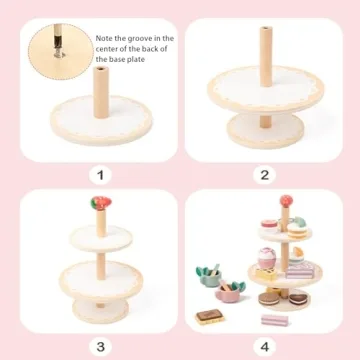 Note the groove in the center of the back of the base plate

1

2

3

4