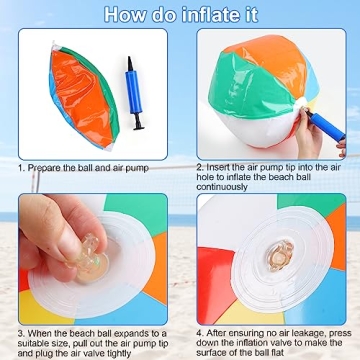 How do inflate it

1. Prepare the ball and air pump

2. Insert the air pump tip into the air hole to inflate the beach ball continuously

3. When the beach ball expands to a suitable size, pull out the air pump tip and plug the air valve tightly

4. After ensuring no air leakage, press down the inflation valve to make the surface of the ball flat