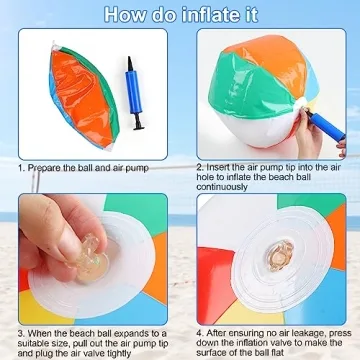 How do inflate it

1. Prepare the ball and air pump

2. Insert the air pump tip into the air hole to inflate the beach ball continuously

3. When the beach ball expands to a suitable size, pull out the air pump tip and plug the air valve tightly

4. After ensuring no air leakage, press down the inflation valve to make the surface of the ball flat