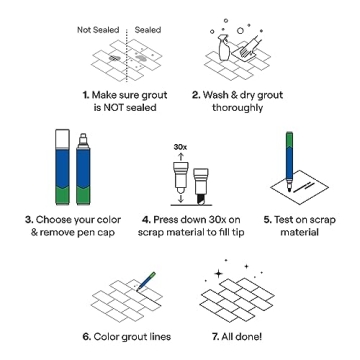 Not Sealed Sealed

1. Make sure grout is NOT sealed

2. Wash & dry grout thoroughly

30x

3. Choose your color & remove pen cap

4. Press down 30x on scrap material to fill tip

5. Test on scrap material

6. Color grout lines

7. All done!