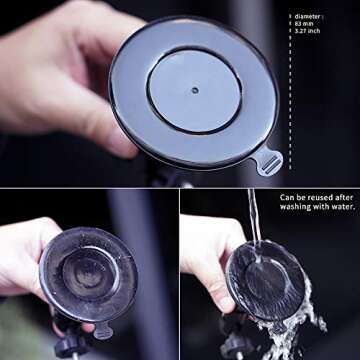 diameter :
83 mm
3.27 inch

Can be reused after washing with water.