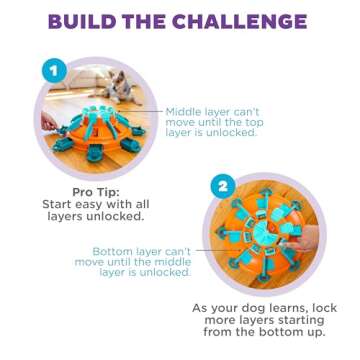 BUILD THE CHALLENGE

1

Middle layer can't move until the top layer is unlocked.

Pro Tip:
Start easy with all layers unlocked.

2

Bottom layer can't move until the middle layer is unlocked.

As your dog learns, lock more layers starting from the bottom up.