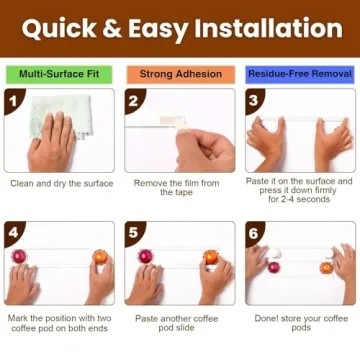 Quick & Easy Installation

Multi-Surface Fit

Strong Adhesion

Residue-Free Removal

1

Clean and dry the surface

2

Remove the film from the tape

3

Paste it on the surface and press it down firmly for 2-4 seconds

4

Mark the position with two coffee pod on both ends

5

Paste another coffee pod slide

6

Done! store your coffee pods